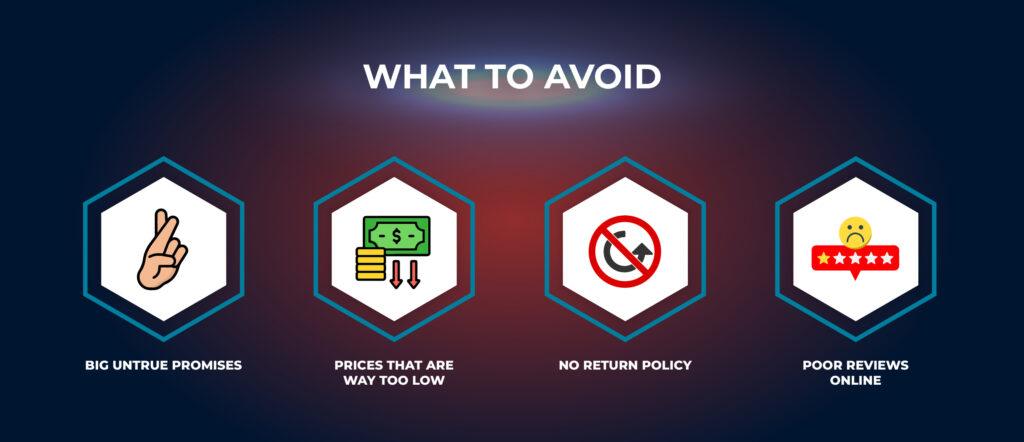 WHAT TO AVOID

$

BIG UNTRUE PROMISES

PRICES THAT ARE WAY TOO LOW

NO RETURN POLICY

POOR REVIEWS ONLINE