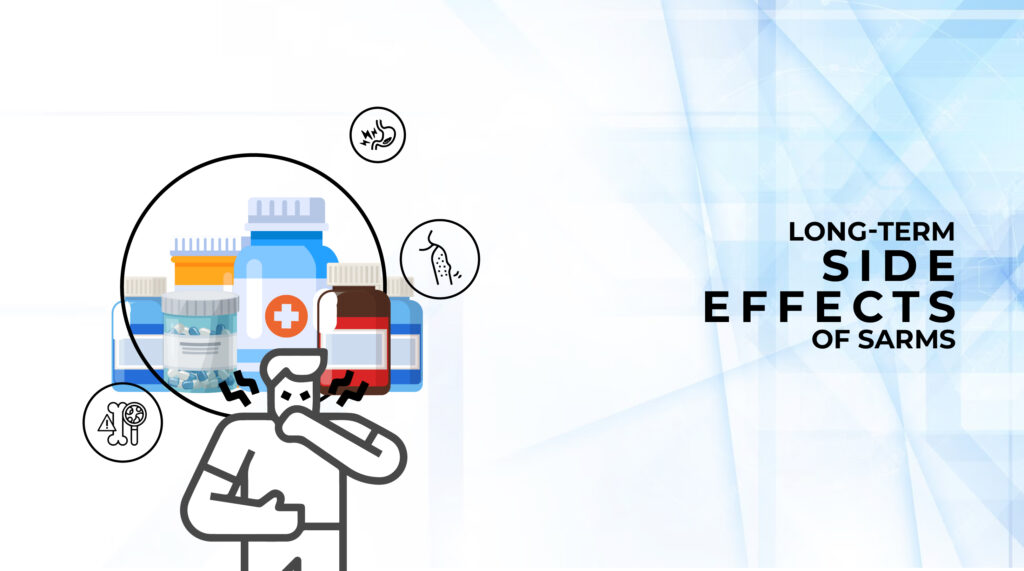 LONG-TERM
SIDE
EFFECTS
OF SARMS