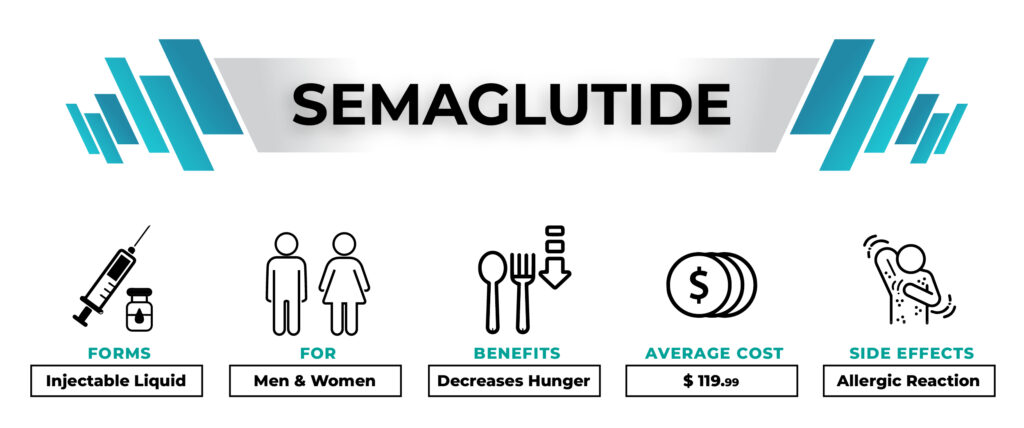 SEMAGLUTIDE

FORMS
Injectable Liquid

FOR
Men & Women

BENEFITS
Decreases Hunger

AVERAGE COST
$ 119.99

SIDE EFFECTS
Allergic Reaction