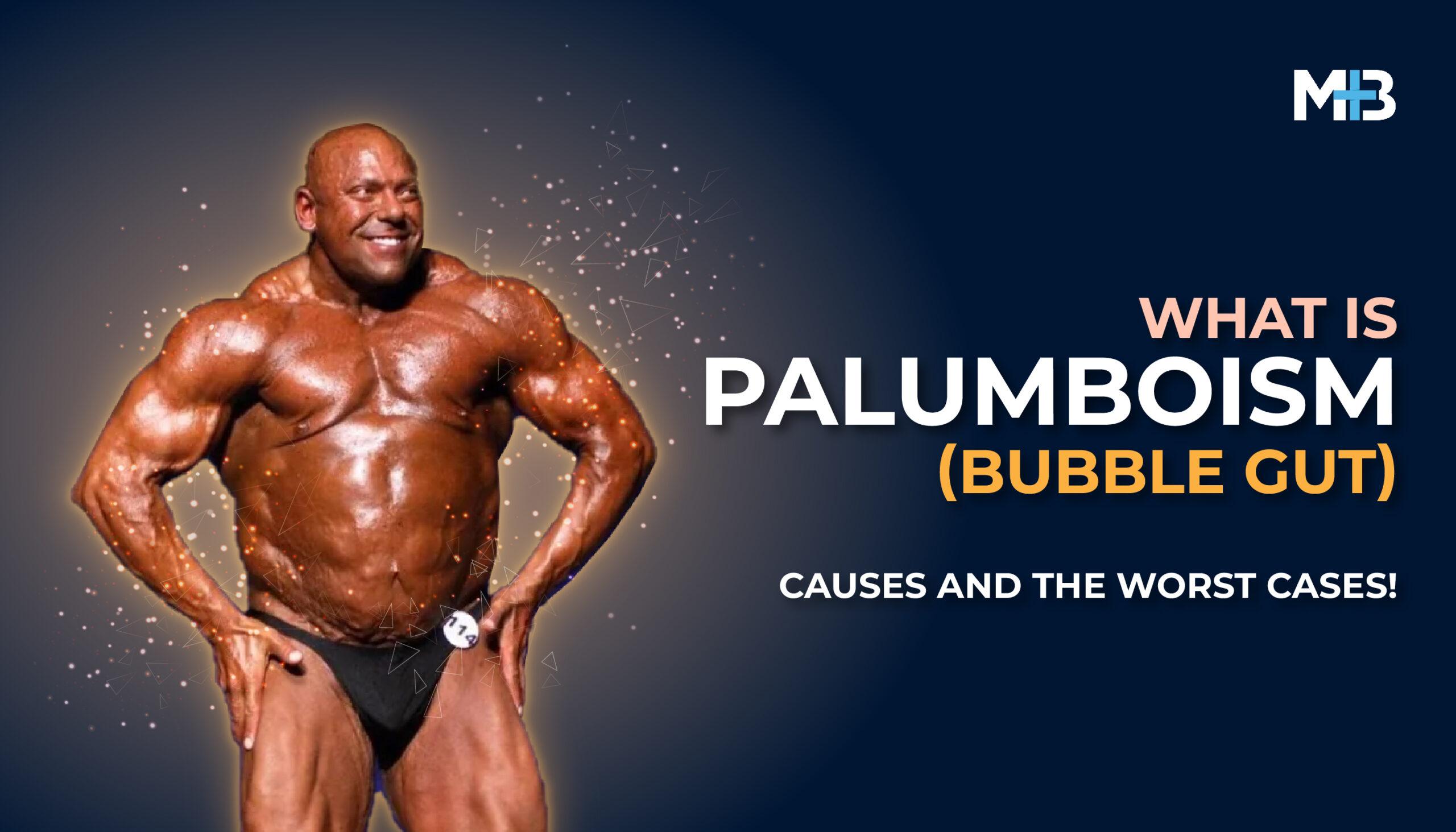 M+B

114

WHAT IS
PALUMBOISM
(BUBBLE GUT)

CAUSES AND THE WORST CASES!