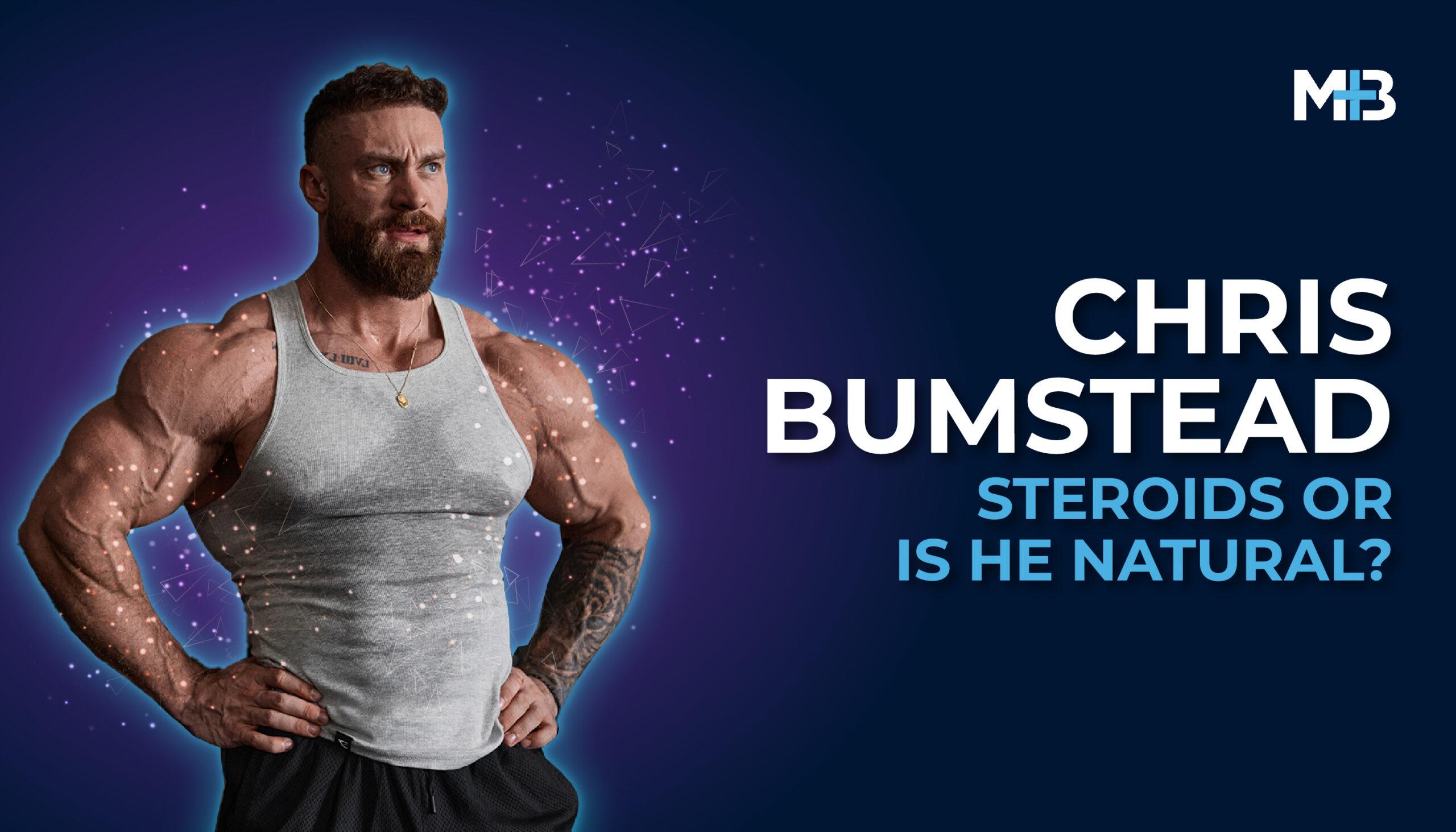 M+B

CHRIS BUMSTEAD
STEROIDS OR IS HE NATURAL?