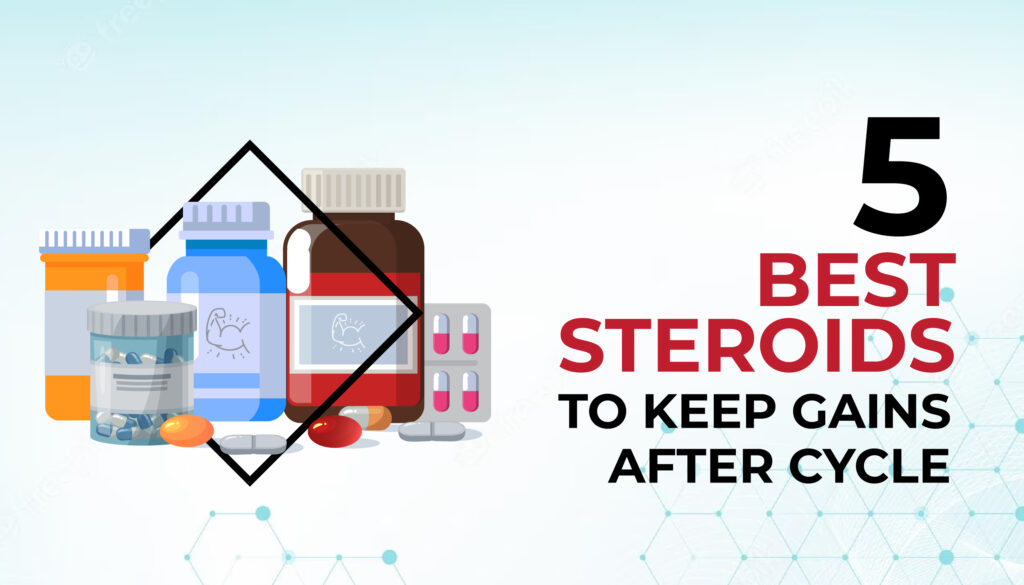 5
BEST
STEROIDS
TO KEEP GAINS
AFTER CYCLE